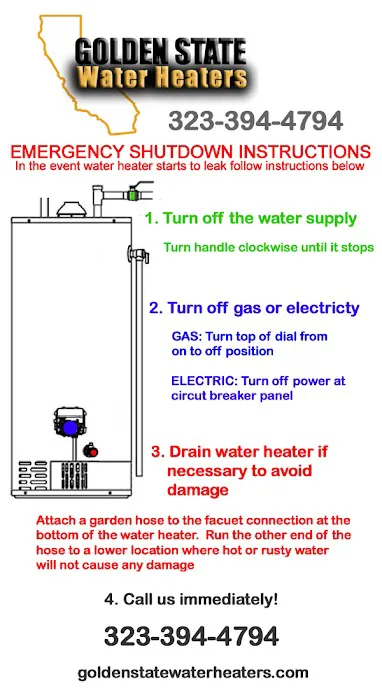 GOLDEN STATE
Water Heaters

323-394-4794

EMERGENCY SHUTDOWN INSTRUCTIONS
In the event water heater starts to leak follow instructions below

1. Turn off the water supply

Turn handle clockwise until it stops

2. Turn off gas or electricty

GAS: Turn top of dial from on to off position

ELECTRIC: Turn off power at circut breaker panel

3. Drain water heater if necessary to avoid damage

Attach a garden hose to the facuet connection at the bottom of the water heater. Run the other end of the hose to a lower location where hot or rusty water will not cause any damage

4. Call us immediately!

323-394-4794

goldenstatewaterheaters.com