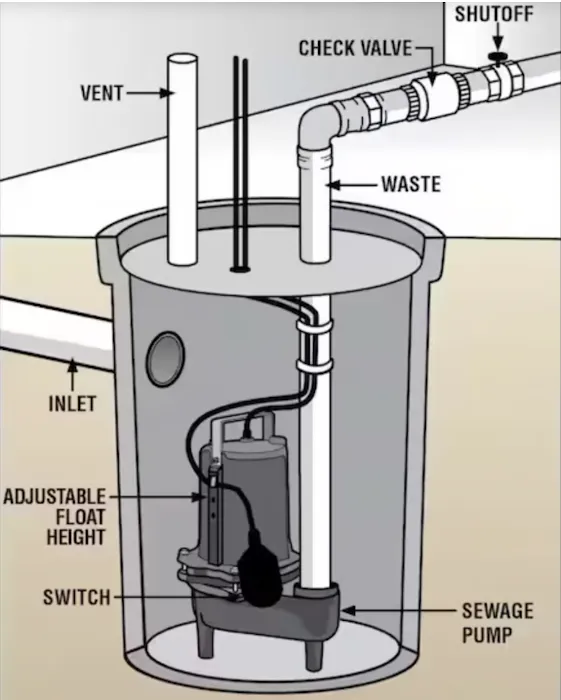 SHUTOFF

CHECK VALVE

VENT

WASTE

INLET

ADJUSTABLE FLOAT HEIGHT

SWITCH

SEWAGE PUMP