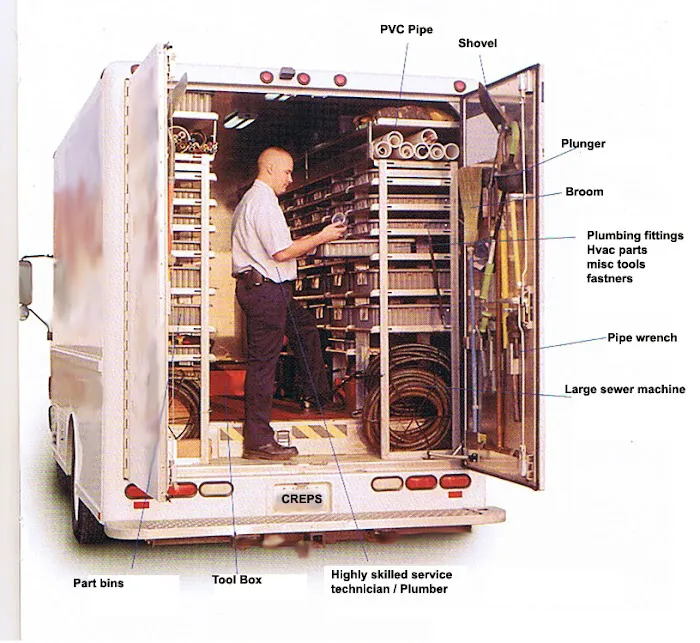 PVC Pipe

Shovel

Plunger

Broom

Plumbing fittings
Hvac parts
misc tools
fastners

Pipe wrench

Large sewer machine

CREPS

Part bins

Tool Box

Highly skilled service technician / Plumber